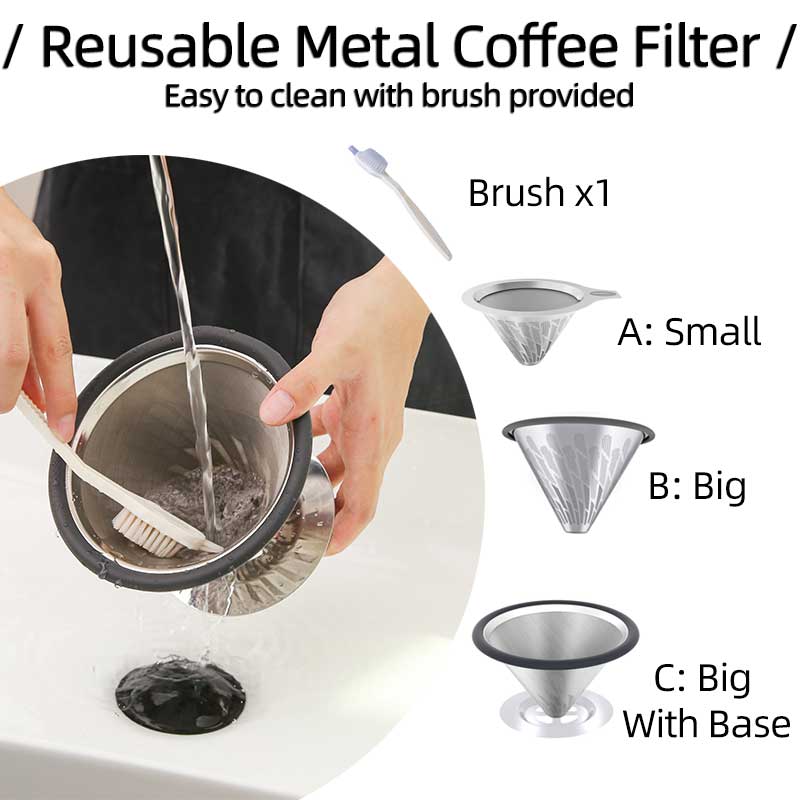 / Reusable Metal Coffee Filter /
Easy to clean with brush provided

Brush x1

A: Small

B: Big

C: Big
With Base